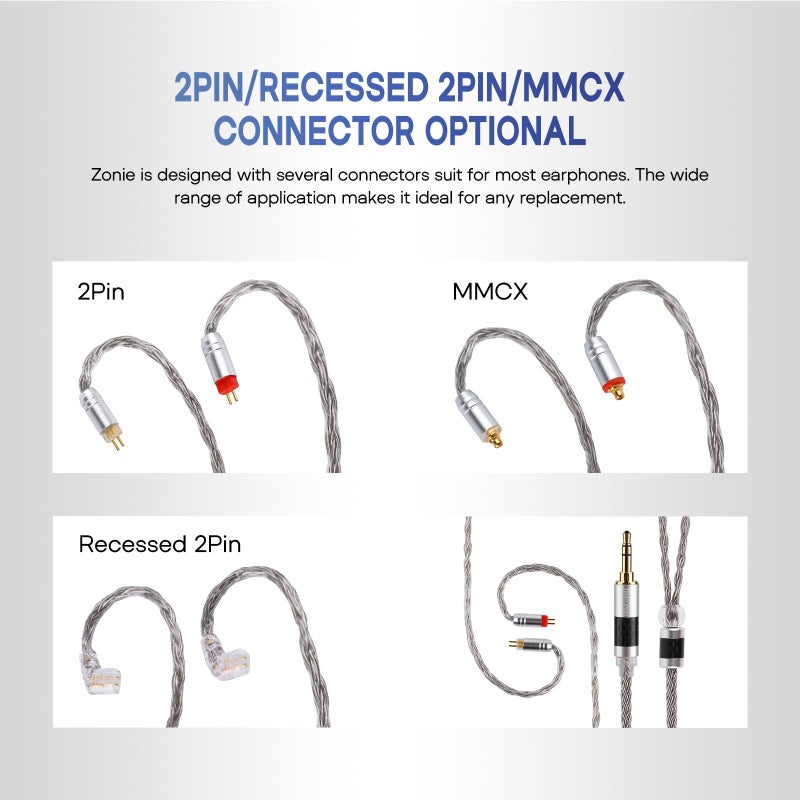 2PIN/RECESSED 2PIN/MMCX CONNECTOR OPTIONAL

Zonie is designed with several connectors suit for most earphones. The wide range of application makes it ideal for any replacement.

2Pin

MMCX

Recessed 2Pin